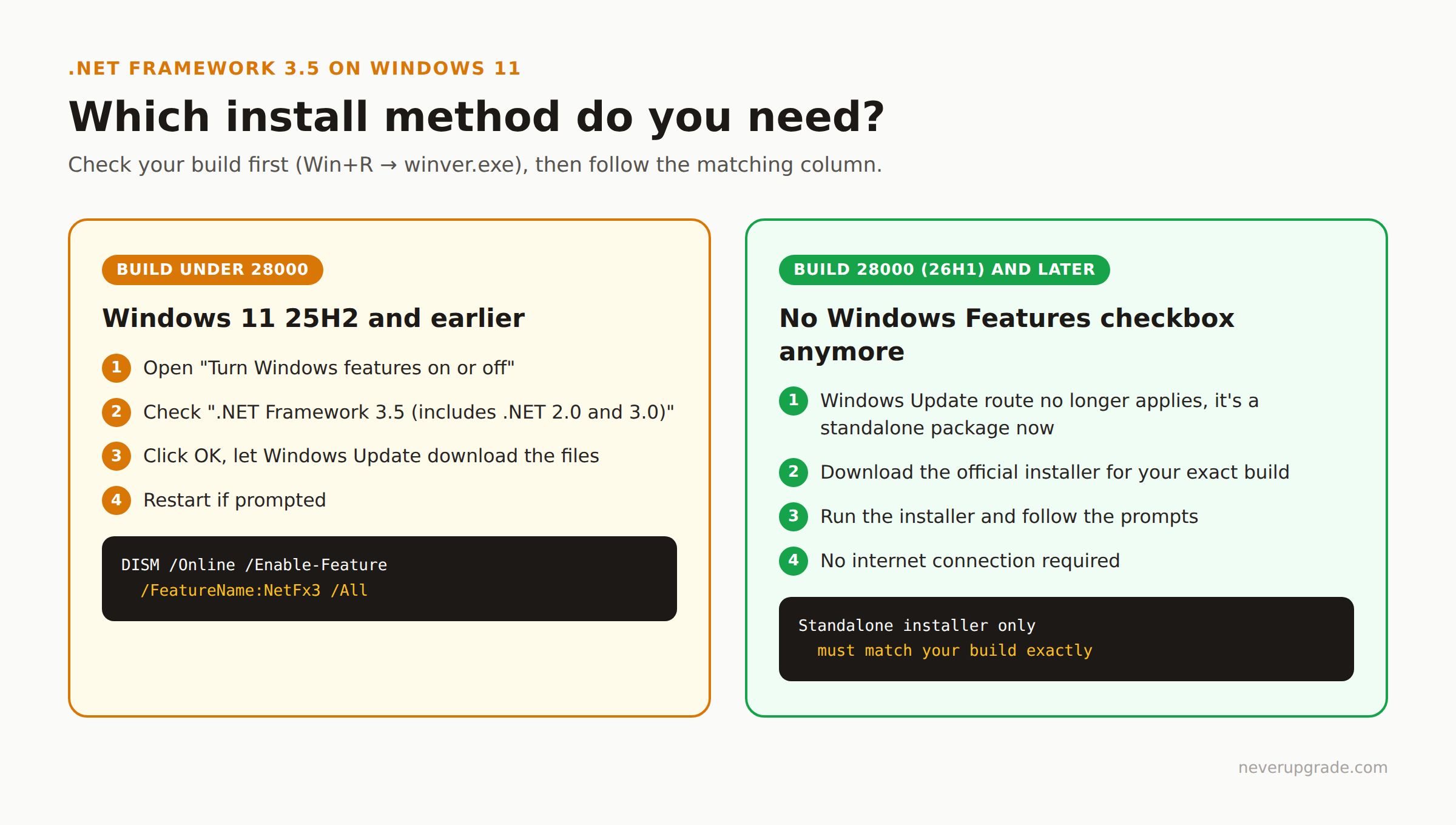 .NET FRAMEWORK 3.5 ON WINDOWS 11

Which install method do you need?

Check your build first (Win+R → winver.exe), then follow the matching column.

BUILD UNDER 28000

Windows 11 25H2 and earlier

1 Open "Turn Windows features on or off"

2 Check ".NET Framework 3.5 (includes .NET 2.0 and 3.0)"

3 Click OK, let Windows Update download the files

4 Restart if prompted

DISM /Online /Enable-Feature
  /FeatureName:NetFx3 /All

BUILD 28000 (26H1) AND LATER

No Windows Features checkbox anymore

1 Windows Update route no longer applies, it's a standalone package now

2 Download the official installer for your exact build

3 Run the installer and follow the prompts

4 No internet connection required

Standalone installer only
  must match your build exactly

neverupgrade.com