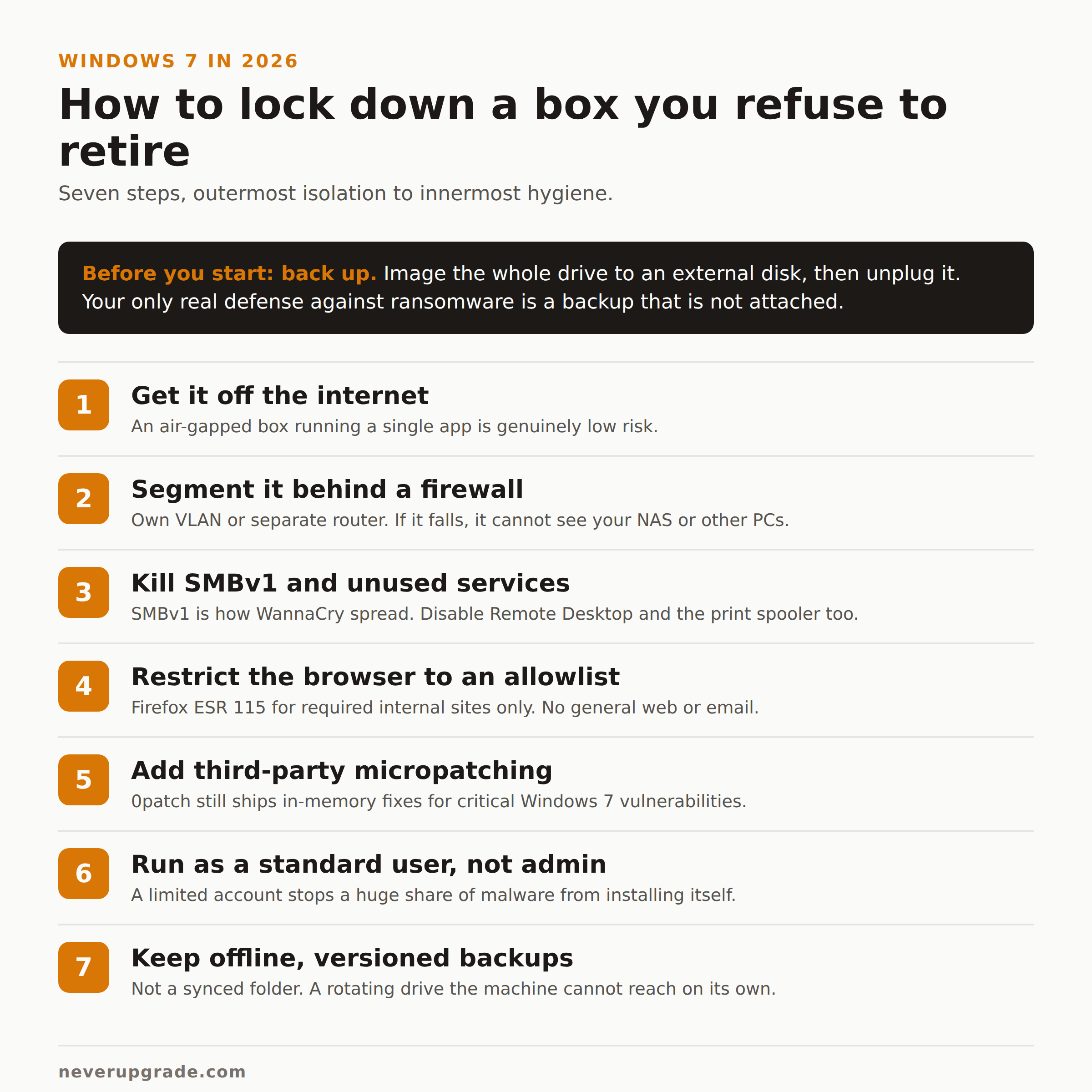 WINDOWS 7 IN 2026

How to lock down a box you refuse to retire

Seven steps, outermost isolation to innermost hygiene.

Before you start: back up. Image the whole drive to an external disk, then unplug it. Your only real defense against ransomware is a backup that is not attached.

1
Get it off the internet
An air-gapped box running a single app is genuinely low risk.

2
Segment it behind a firewall
Own VLAN or separate router. If it falls, it cannot see your NAS or other PCs.

3
Kill SMBv1 and unused services
SMBv1 is how WannaCry spread. Disable Remote Desktop and the print spooler too.

4
Restrict the browser to an allowlist
Firefox ESR 115 for required internal sites only. No general web or email.

5
Add third-party micropatching
0patch still ships in-memory fixes for critical Windows 7 vulnerabilities.

6
Run as a standard user, not admin
A limited account stops a huge share of malware from installing itself.

7
Keep offline, versioned backups
Not a synced folder. A rotating drive the machine cannot reach on its own.

neverupgrade.com