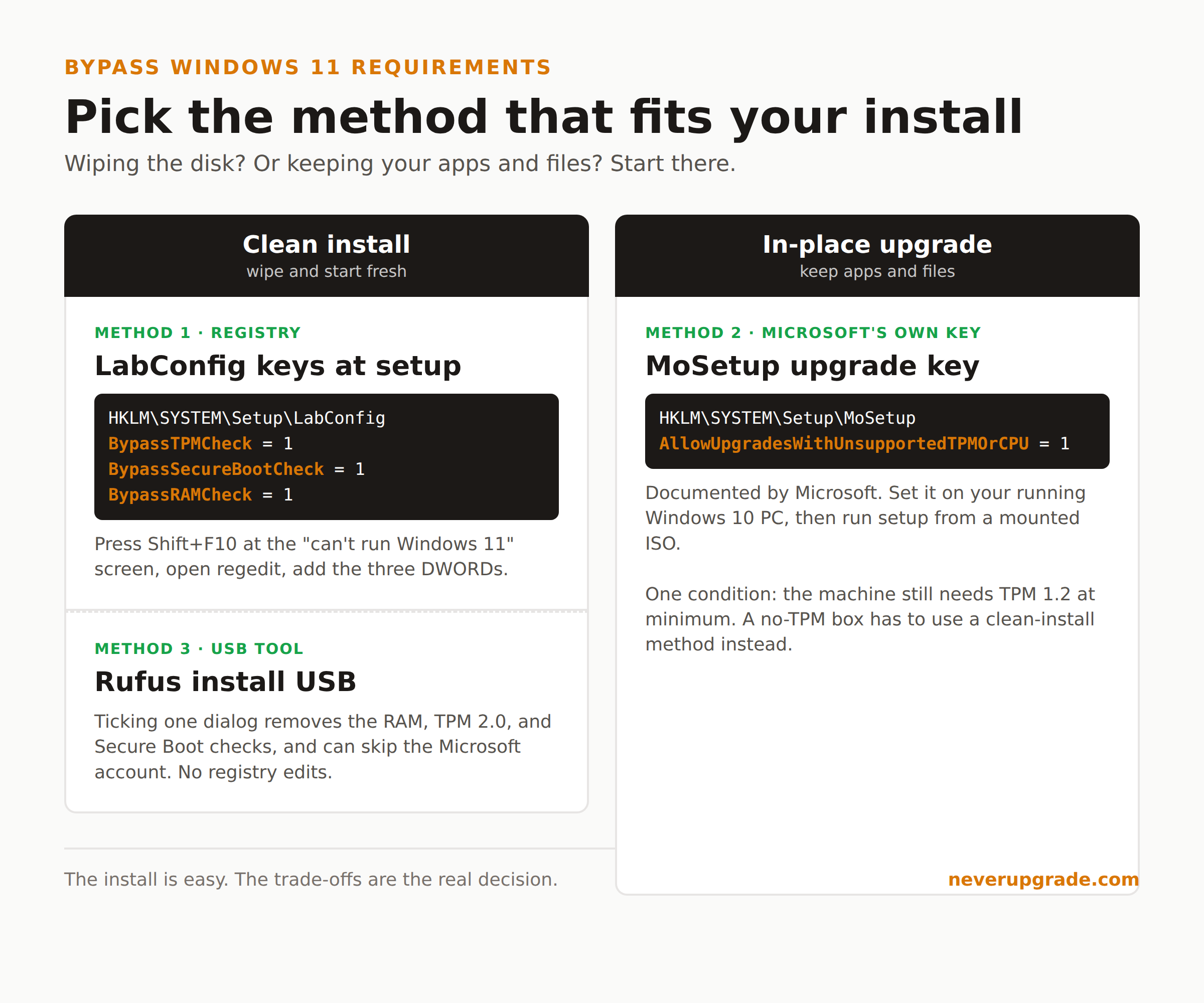 BYPASS WINDOWS 11 REQUIREMENTS

Pick the method that fits your install

Wiping the disk? Or keeping your apps and files? Start there.

Clean install
wipe and start fresh

METHOD 1 · REGISTRY

LabConfig keys at setup

HKLM\SYSTEM\Setup\LabConfig
BypassTPMCheck = 1
BypassSecureBootCheck = 1
BypassRAMCheck = 1

Press Shift+F10 at the "can't run Windows 11" screen, open regedit, add the three DWORDs.

METHOD 3 · USB TOOL

Rufus install USB

Ticking one dialog removes the RAM, TPM 2.0, and Secure Boot checks, and can skip the Microsoft account. No registry edits.

In-place upgrade
keep apps and files

METHOD 2 · MICROSOFT'S OWN KEY

MoSetup upgrade key

HKLM\SYSTEM\Setup\MoSetup
AllowUpgradesWithUnsupportedTPMOrCPU = 1

Documented by Microsoft. Set it on your running Windows 10 PC, then run setup from a mounted ISO.

One condition: the machine still needs TPM 1.2 at minimum. A no-TPM box has to use a clean-install method instead.

The install is easy. The trade-offs are the real decision.

neverupgrade.com