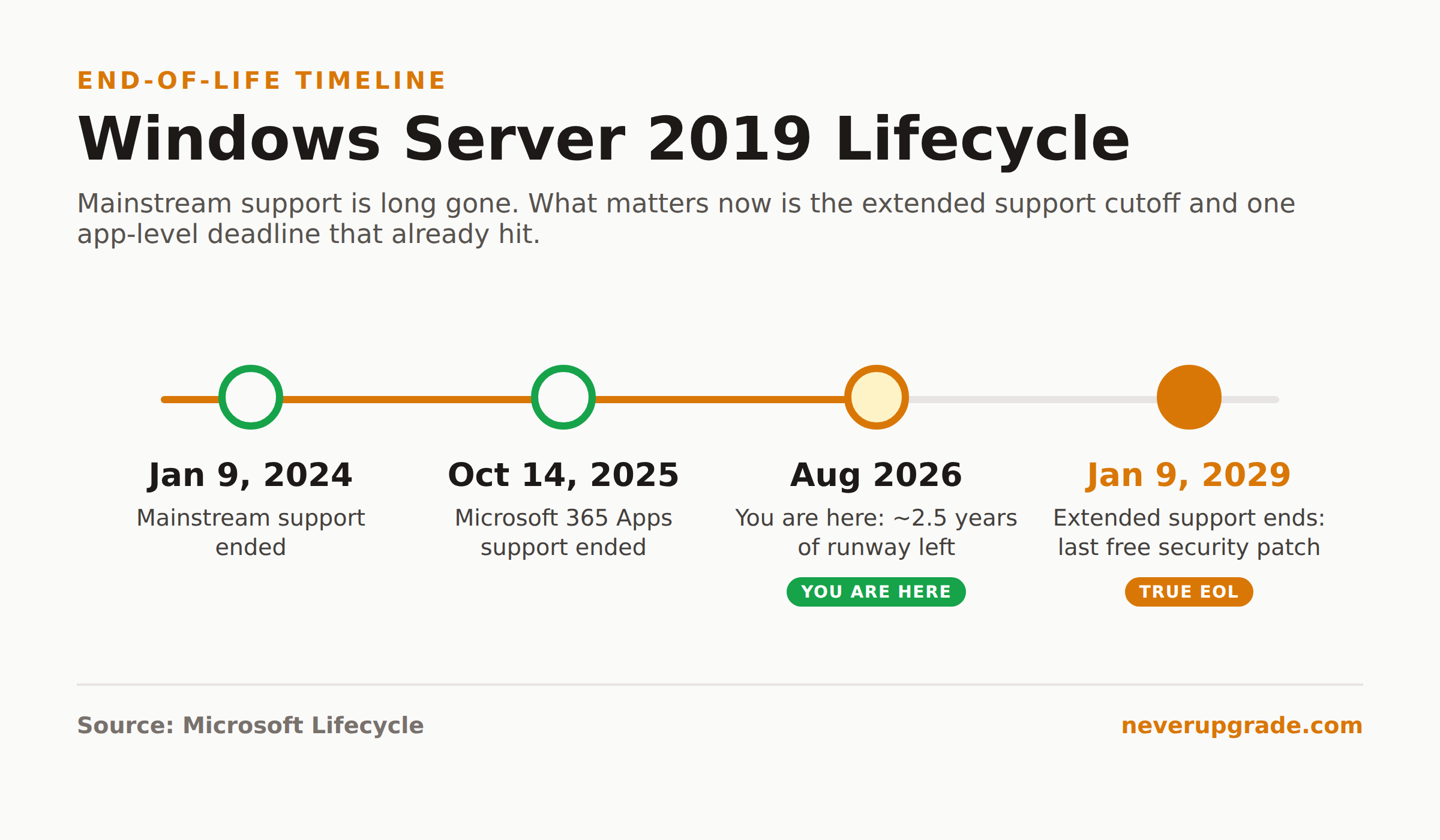 END-OF-LIFE TIMELINE

Windows Server 2019 Lifecycle

Mainstream support is long gone. What matters now is the extended support cutoff and one app-level deadline that already hit.

Jan 9, 2024
Mainstream support ended

Oct 14, 2025
Microsoft 365 Apps support ended

Aug 2026
You are here: ~2.5 years of runway left
YOU ARE HERE

Jan 9, 2029
Extended support ends: last free security patch
TRUE EOL

Source: Microsoft Lifecycle

neverupgrade.com